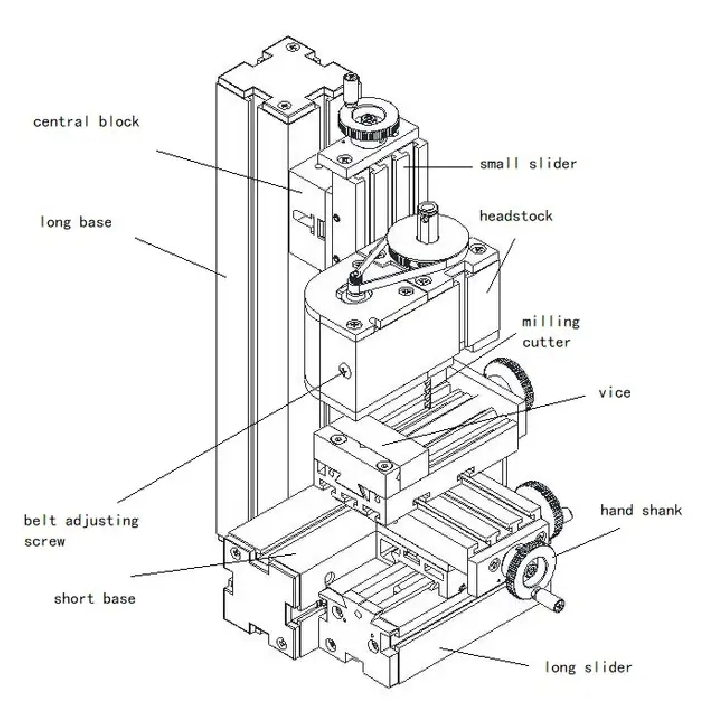 central block

small slider

long base

headstock

milling cutter

vice

belt adjusting screw

hand shank

short base

long slider