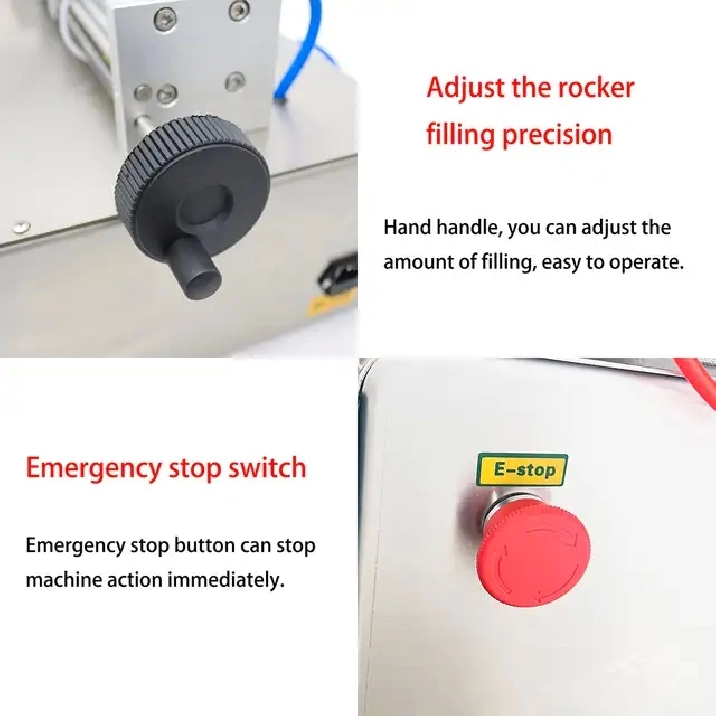 Adjust the rocker filling precision

Hand handle, you can adjust the amount of filling, easy to operate.

Emergency stop switch

Emergency stop button can stop machine action immediately.

E-stop