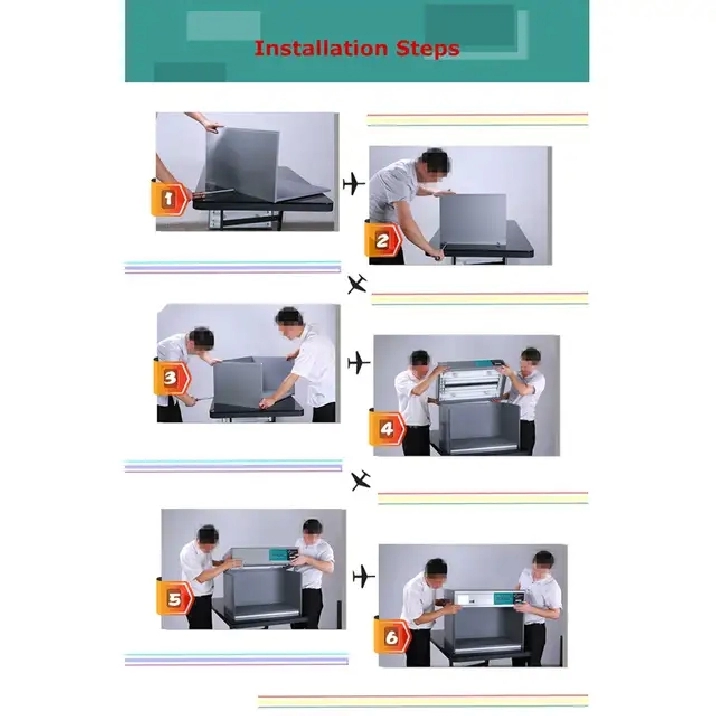 Installation Steps

1

2

3

4

5

6