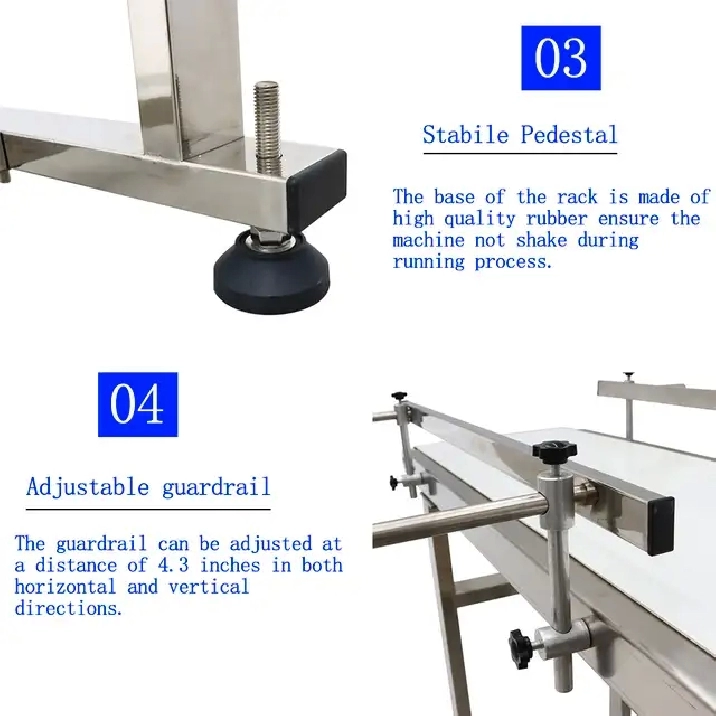 03

Stabile Pedestal

The base of the rack is made of high quality rubber ensure the machine not shake during running process.

04

Adjustable guardrail

The guardrail can be adjusted at a distance of 4.3 inches in both horizontal and vertical directions.