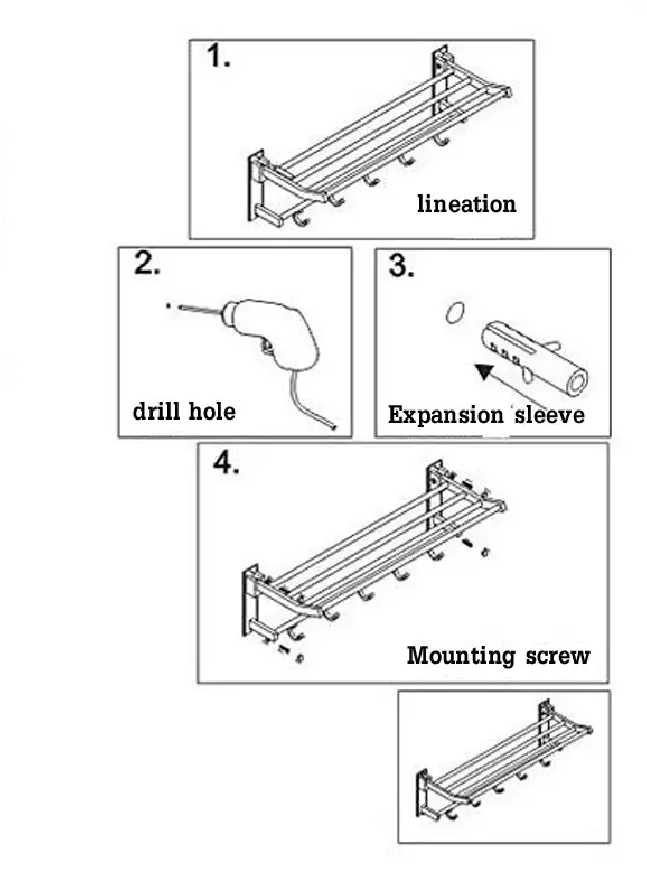 1.

lineation

2.

drill hole

3.

Expansion sleeve

4.

Mounting screw