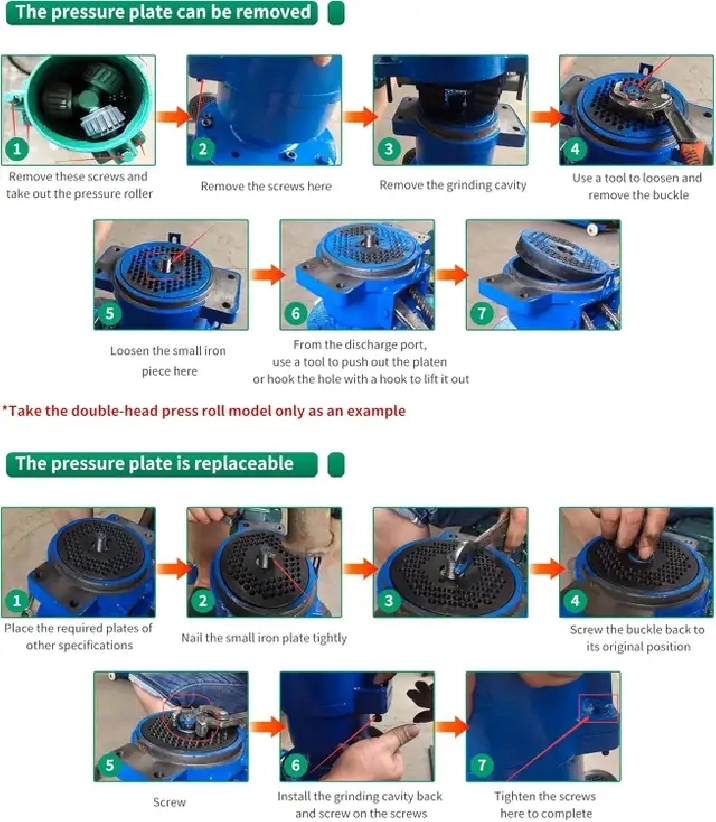 The pressure plate can be removed

1
Remove these screws and take out the pressure roller

2
Remove the screws here

3
Remove the grinding cavity

4
Use a tool to loosen and remove the buckle

5
Loosen the small iron piece here

6
From the discharge port, use a tool to push out the platen or hook the hole with a hook to lift it out

7

*Take the double-head press roll model only as an example

The pressure plate is replaceable

1
Place the required plates of other specifications

2
Nail the small iron plate tightly

3

4
Screw the buckle back to its original position

5
Screw

6
Install the grinding cavity back and screw on the screws

7
Tighten the screws here to complete