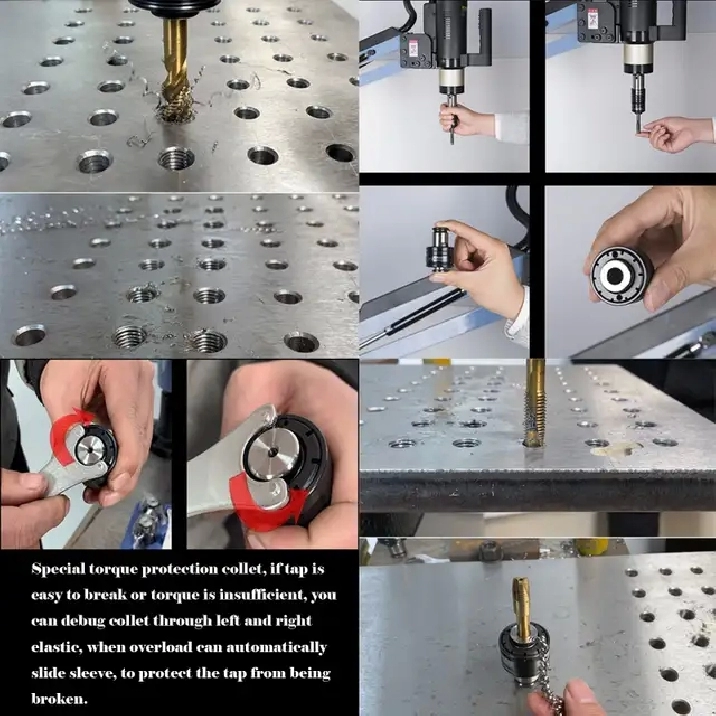 Special torque protection collet, if tap is easy to break or torque is insufficient, you can debug collet through left and right elastic, when overload can automatically slide sleeve, to protect the tap from being broken.