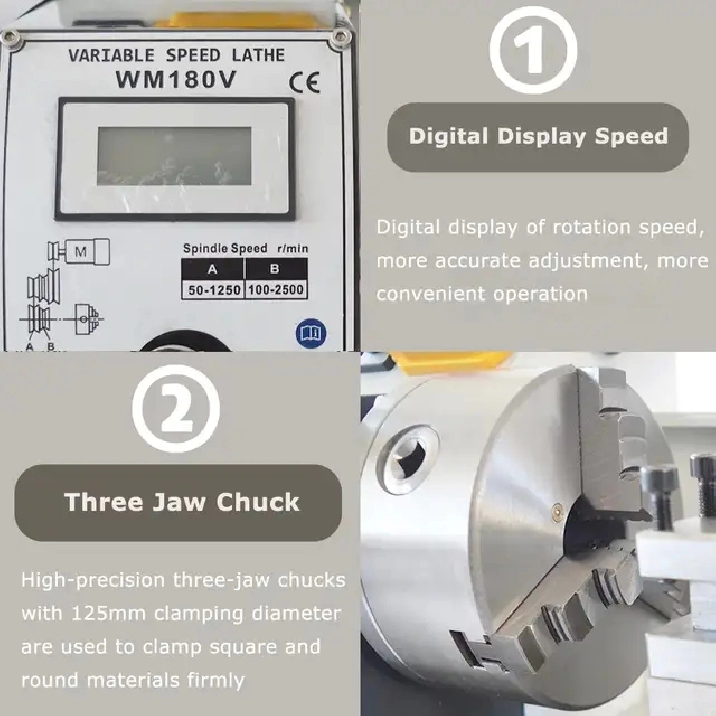 VARIABLE SPEED LATHE
WM180V
CE

M

Spindle Speed r/min

| A | B |
|---|---|
| 50-1250 | 100-2500 |

A B

①

Digital Display Speed

Digital display of rotation speed, more accurate adjustment, more convenient operation

②

Three Jaw Chuck

High-precision three-jaw chucks with 125mm clamping diameter are used to clamp square and round materials firmly