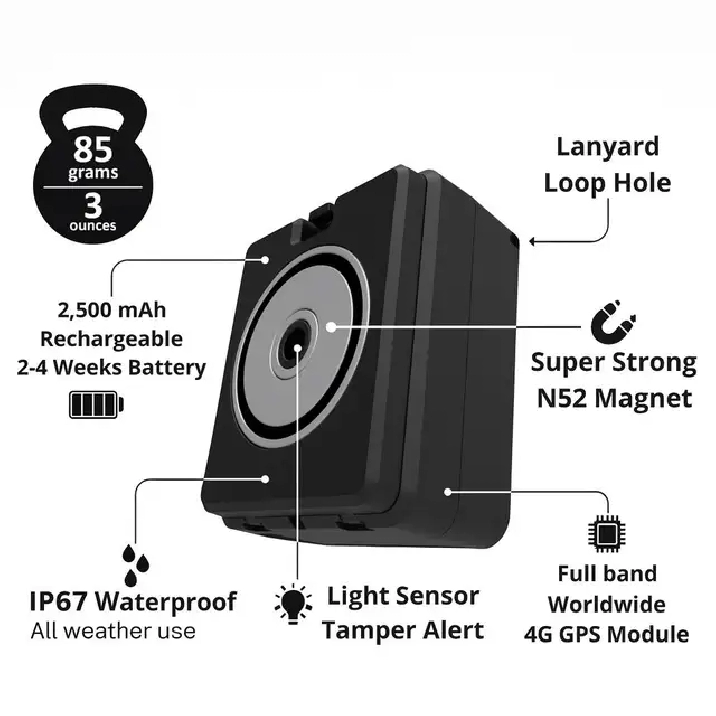 85
grams
3
ounces

Lanyard
Loop Hole

2,500 mAh
Rechargeable
2-4 Weeks Battery

Super Strong
N52 Magnet

IP67 Waterproof
All weather use

Light Sensor
Tamper Alert

Full band
Worldwide
4G GPS Module